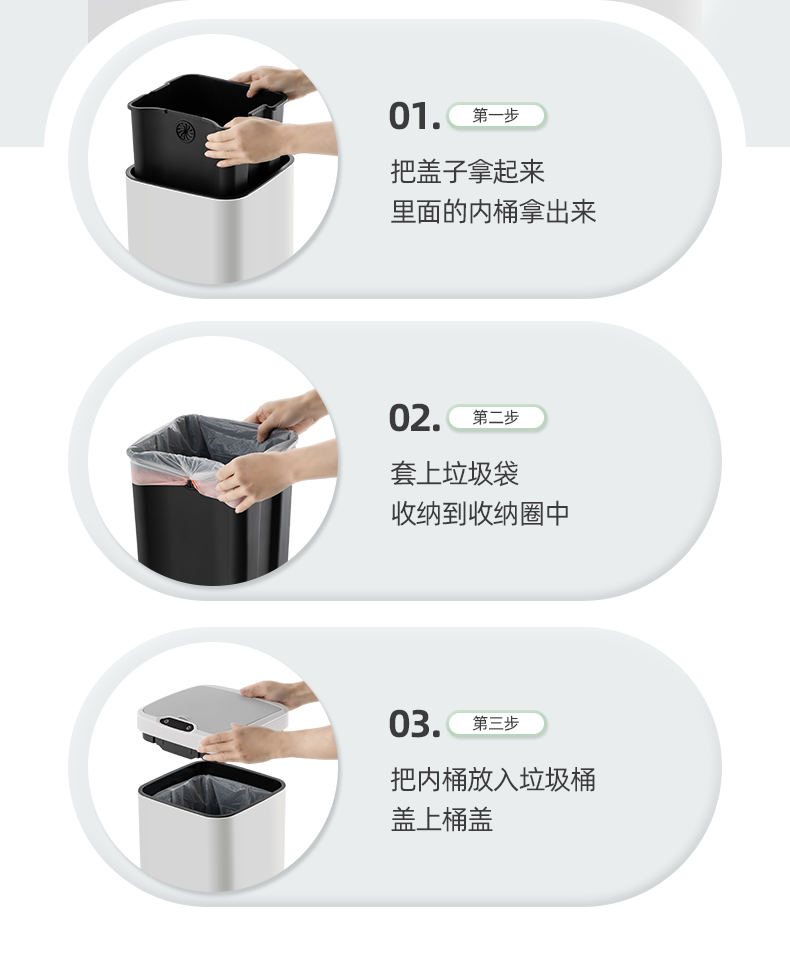 01. 第一步

把盖子拿起来
里面的内桶拿出来

02. 第二步

套上垃圾袋
收纳到收纳圈中

03. 第三步

把内桶放入垃圾桶
盖上桶盖