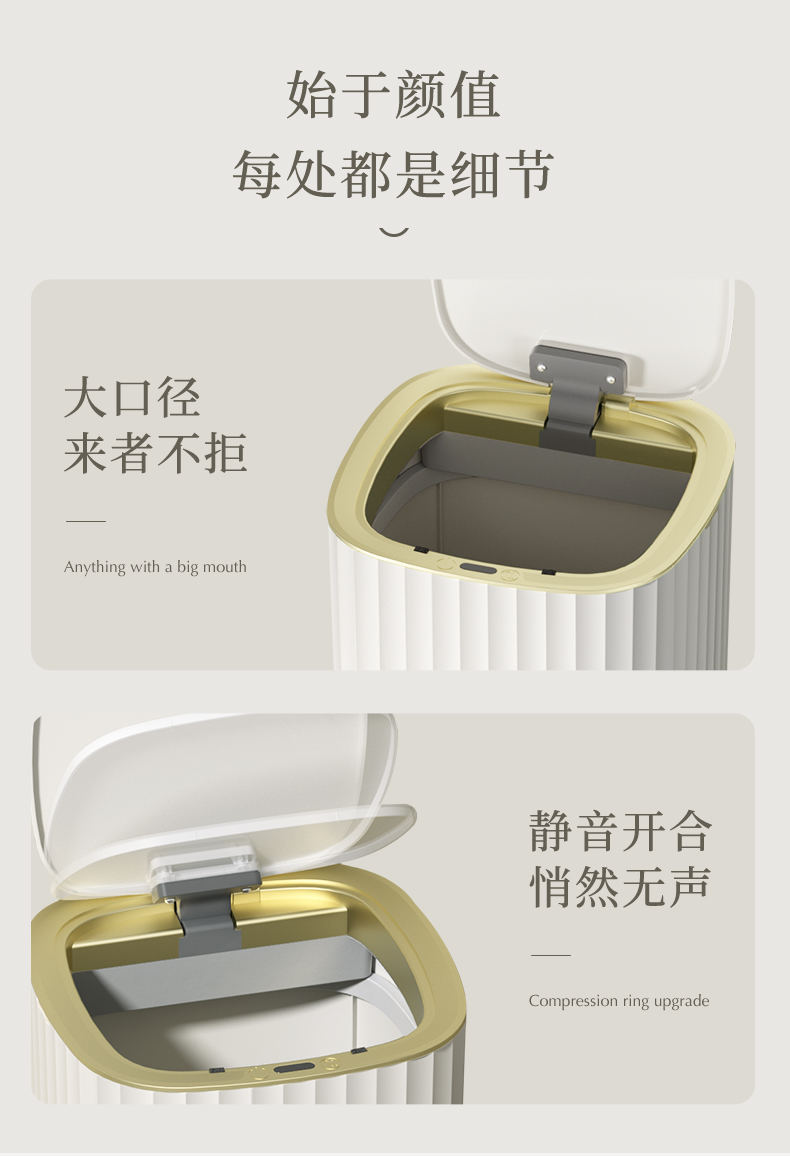 始于颜值
每处都是细节

大口径
来者不拒

Anything with a big mouth

静音开合
悄然无声

Compression ring upgrade