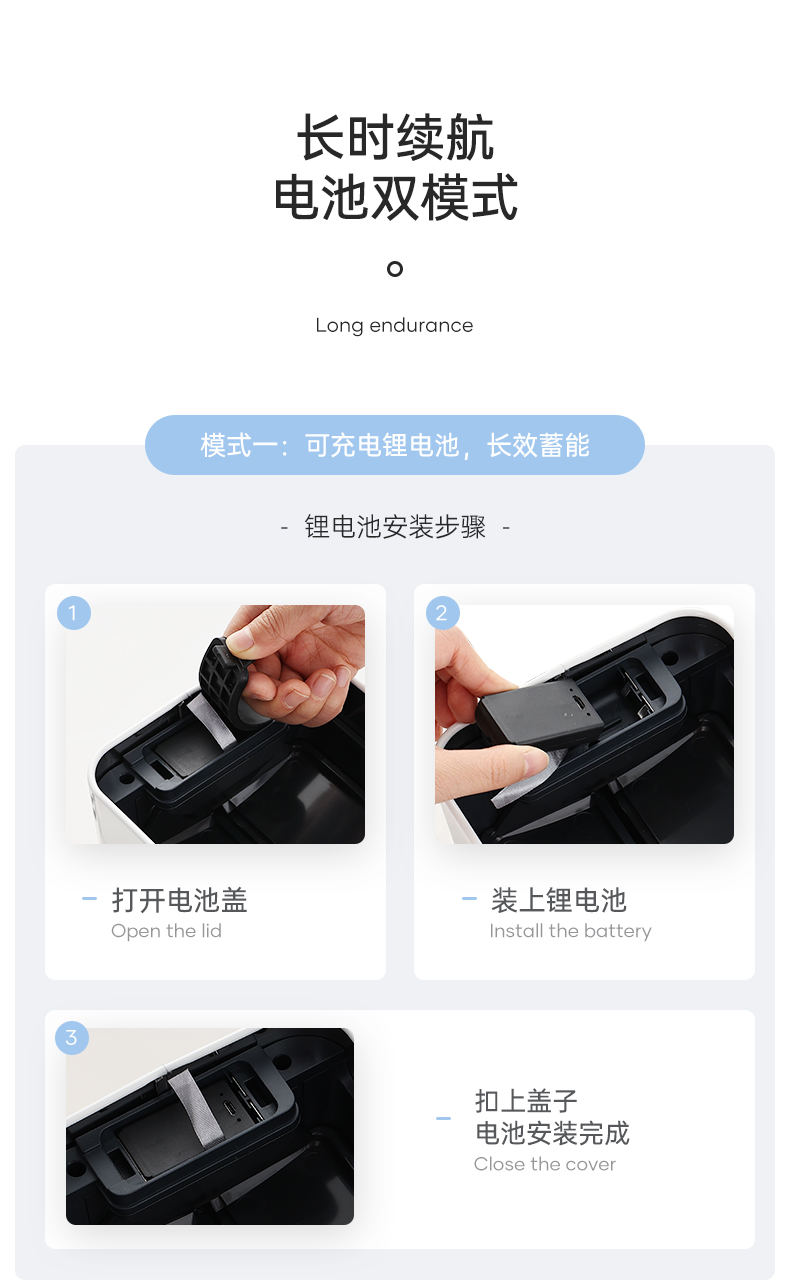 长时续航
电池双模式

Long endurance

模式一：可充电锂电池，长效蓄能

- 锂电池安装步骤 -

1

- 打开电池盖
Open the lid

2

- 装上锂电池
Install the battery

3

- 扣上盖子
电池安装完成
Close the cover